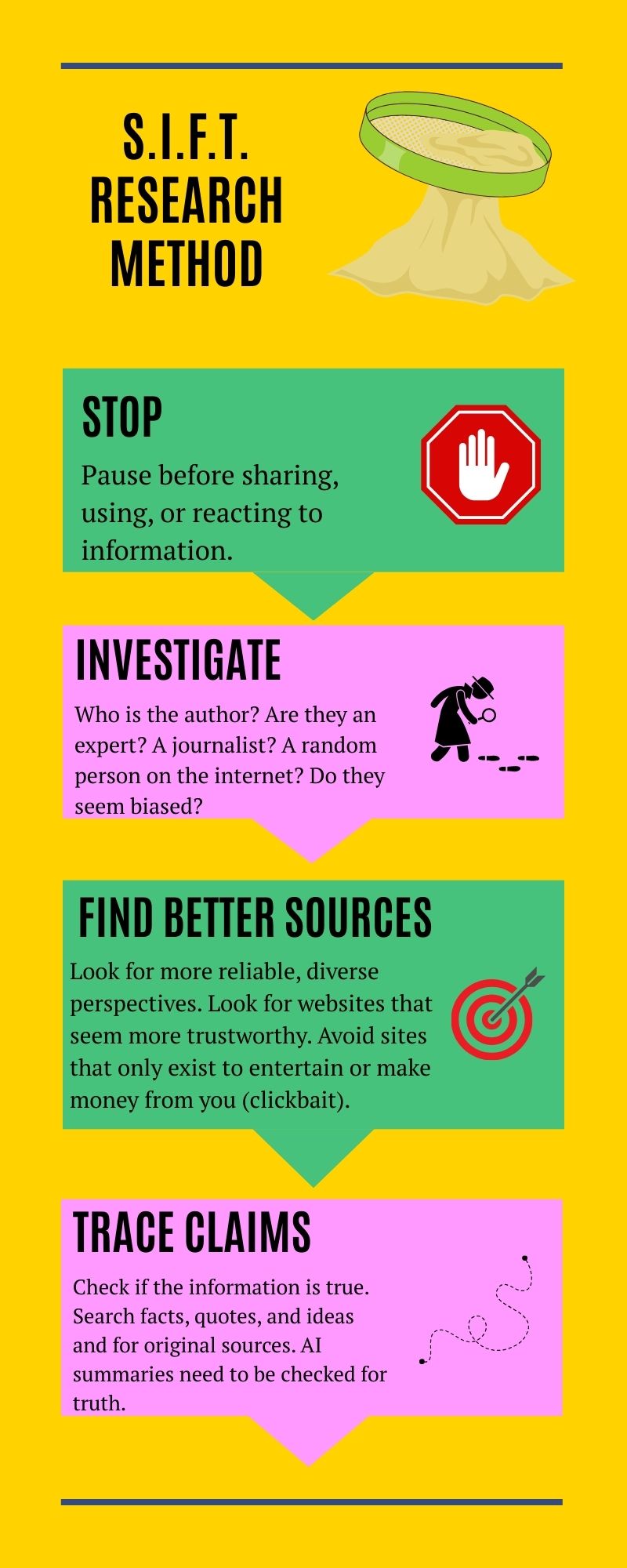 S.I.F.T. RESEARCH METHOD

STOP

Pause before sharing, using, or reacting to information.

INVESTIGATE

Who is the author? Are they an expert? A journalist? A random person on the internet? Do they seem biased?

FIND BETTER SOURCES

Look for more reliable, diverse perspectives. Look for websites that seem more trustworthy. Avoid sites that only exist to entertain or make money from you (clickbait).

TRACE CLAIMS

Check if the information is true. Search facts, quotes, and ideas and for original sources. AI summaries need to be checked for truth.