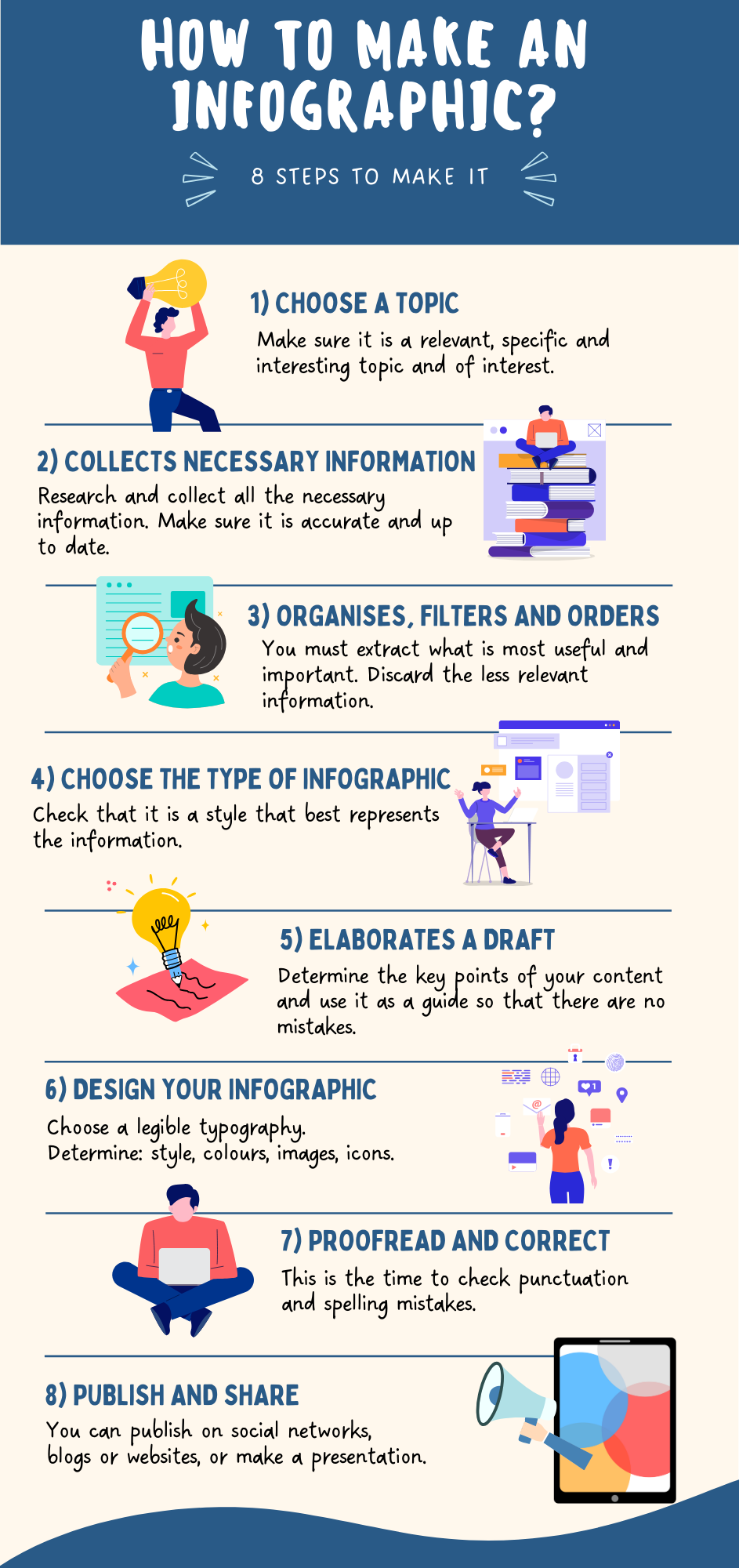 HOW TO MAKE AN INFOGRAPHIC?

8 STEPS TO MAKE IT

1) CHOOSE A TOPIC

Make sure it is a relevant, specific and interesting topic and of interest.

2) COLLECTS NECESSARY INFORMATION

Research and collect all the necessary information. Make sure it is accurate and up to date.

3) ORGANISES, FILTERS AND ORDERS

You must extract what is most useful and important. Discard the less relevant information.

4) CHOOSE THE TYPE OF INFOGRAPHIC

Check that it is a style that best represents the information.

5) ELABORATES A DRAFT

Determine the key points of your content and use it as a guide so that there are no mistakes.

6) DESIGN YOUR INFOGRAPHIC

Choose a legible typography.
Determine: style, colours, images, icons.

7) PROOFREAD AND CORRECT

This is the time to check punctuation and spelling mistakes.

8) PUBLISH AND SHARE

You can publish on social networks, blogs or websites, or make a presentation.