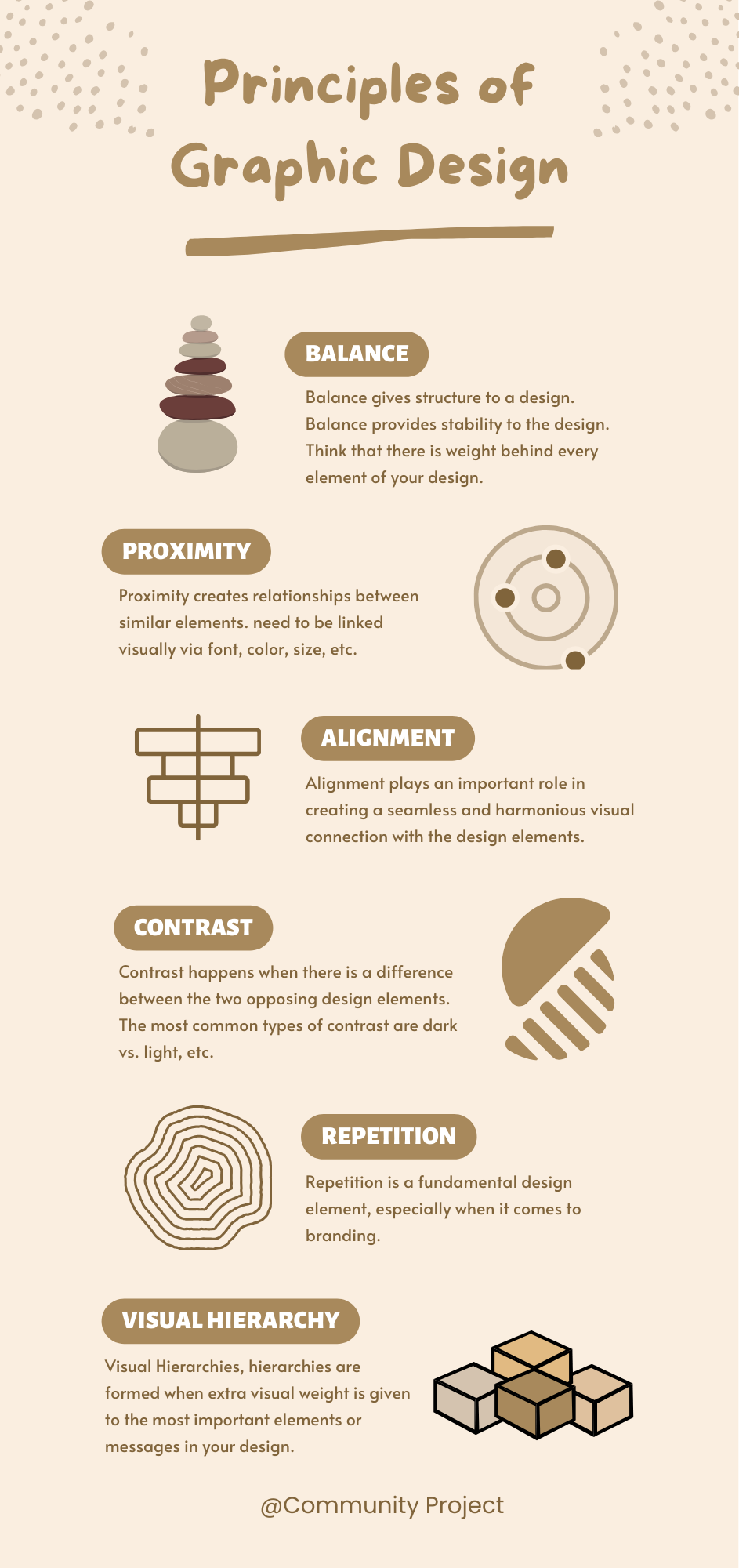 Principles of Graphic Design

BALANCE

Balance gives structure to a design. Balance provides stability to the design. Think that there is weight behind every element of your design.

PROXIMITY

Proximity creates relationships between similar elements. need to be linked visually via font, color, size, etc.

ALIGNMENT

Alignment plays an important role in creating a seamless and harmonious visual connection with the design elements.

CONTRAST

Contrast happens when there is a difference between the two opposing design elements. The most common types of contrast are dark vs. light, etc.

REPETITION

Repetition is a fundamental design element, especially when it comes to branding.

VISUAL HIERARCHY

Visual Hierarchies, hierarchies are formed when extra visual weight is given to the most important elements or messages in your design.

@Community Project