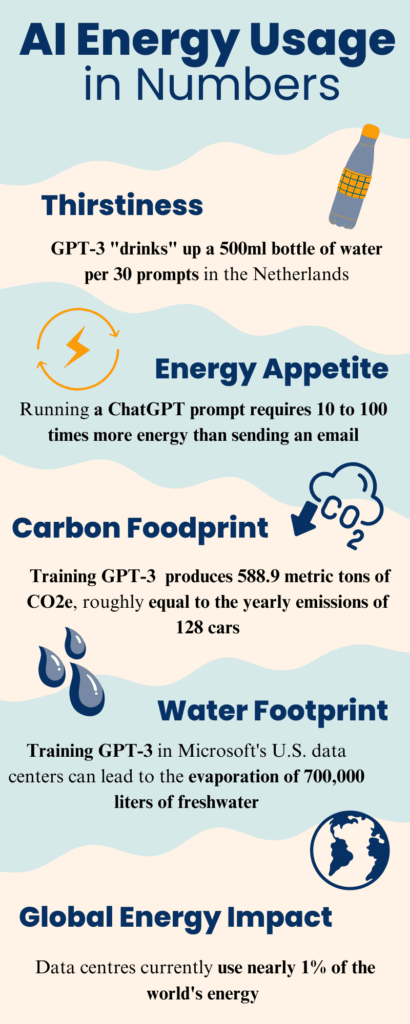 AI Energy Usage in Numbers

Thirstiness

GPT-3 "drinks" up a 500ml bottle of water per 30 prompts in the Netherlands

Energy Appetite

Running a ChatGPT prompt requires 10 to 100 times more energy than sending an email

$CO_2$

Carbon Foodprint

Training GPT-3 produces 588.9 metric tons of CO2e, roughly equal to the yearly emissions of 128 cars

Water Footprint

Training GPT-3 in Microsoft's U.S. data centers can lead to the evaporation of 700,000 liters of freshwater

Global Energy Impact

Data centres currently use nearly 1% of the world's energy