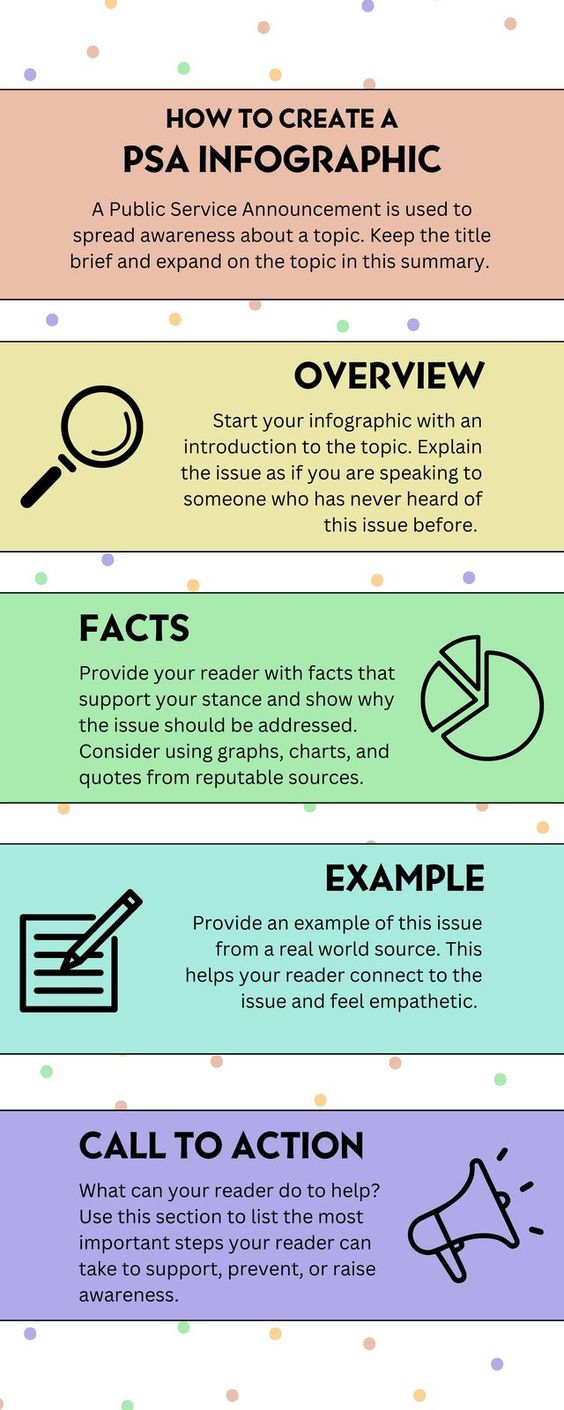 HOW TO CREATE A
PSA INFOGRAPHIC

A Public Service Announcement is used to spread awareness about a topic. Keep the title brief and expand on the topic in this summary.

OVERVIEW

Start your infographic with an introduction to the topic. Explain the issue as if you are speaking to someone who has never heard of this issue before.

FACTS

Provide your reader with facts that support your stance and show why the issue should be addressed. Consider using graphs, charts, and quotes from reputable sources.

EXAMPLE

Provide an example of this issue from a real world source. This helps your reader connect to the issue and feel empathetic.

CALL TO ACTION

What can your reader do to help? Use this section to list the most important steps your reader can take to support, prevent, or raise awareness.